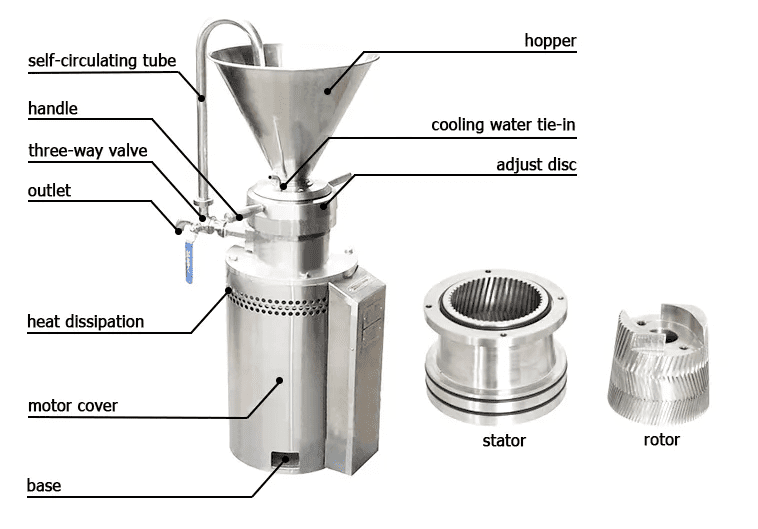 self-circulating tube

handle

three-way valve

outlet

heat dissipation

motor cover

base

hopper

cooling water tie-in

adjust disc

stator

rotor