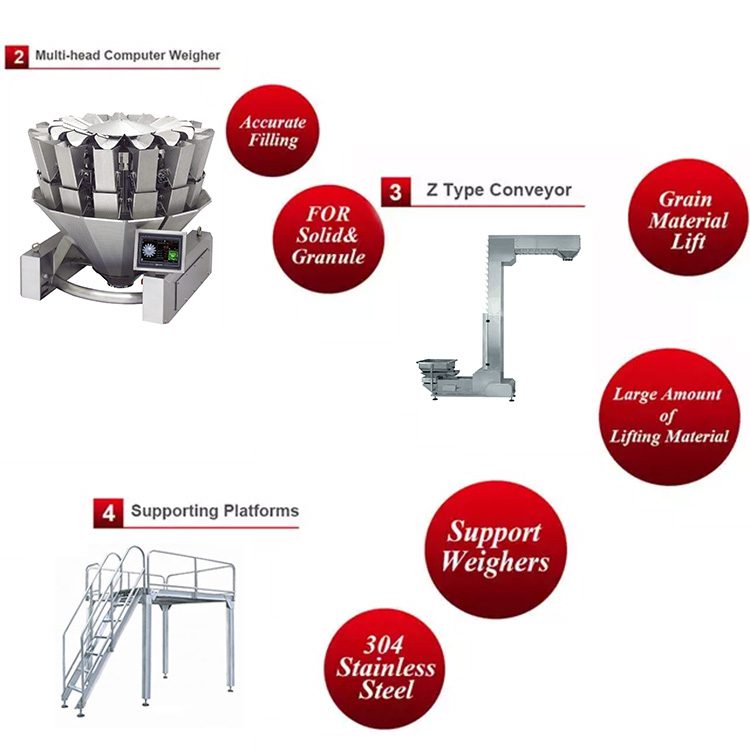 2 Multi-head Computer Weigher

Accurate Filling

FOR Solid& Granule

3 Z Type Conveyor

Grain Material Lift

Large Amount of Lifting Material

4 Supporting Platforms

Support Weighers

304 Stainless Steel