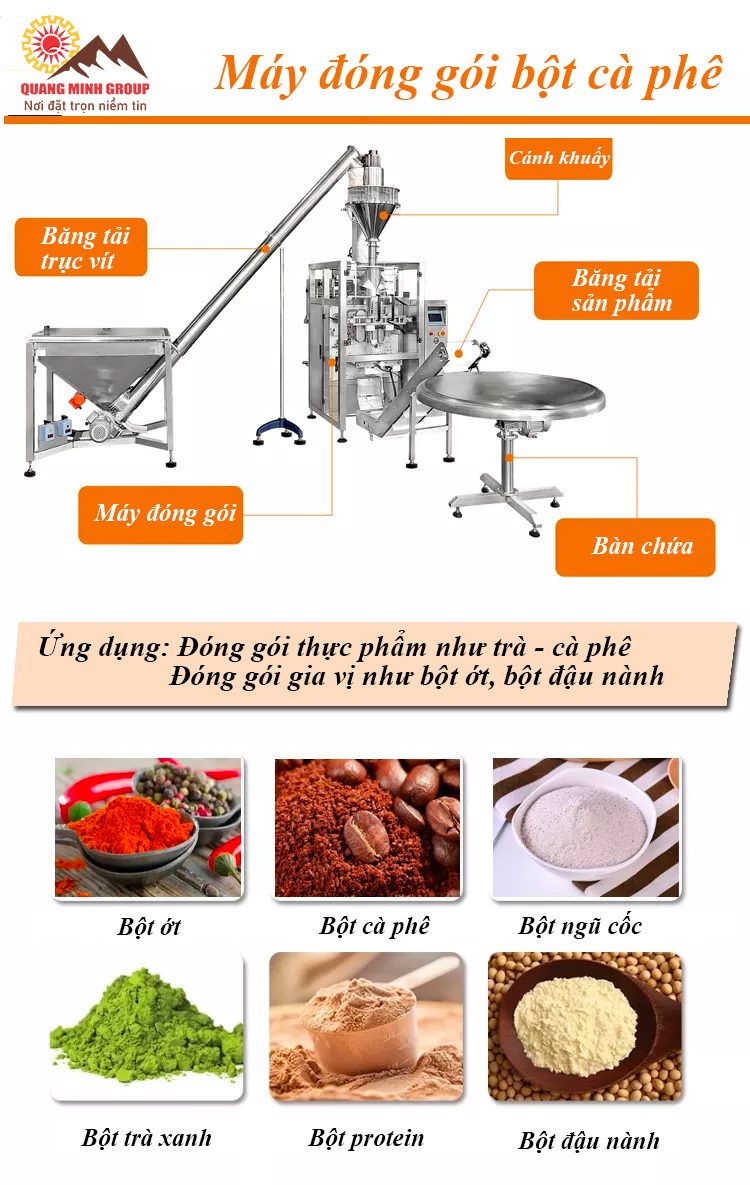 QUANG MINH GROUP
Nơi đặt trọn niềm tin

Máy đóng gói bột cà phê

Cánh khuấy

Băng tải trục vít

Băng tải sản phẩm

Máy đóng gói

Bàn chứa

Ứng dụng: Đóng gói thực phẩm như trà - cà phê
Đóng gói gia vị như bột ớt, bột đậu nành

Bột ớt

Bột cà phê

Bột ngũ cốc

Bột trà xanh

Bột protein

Bột đậu nành